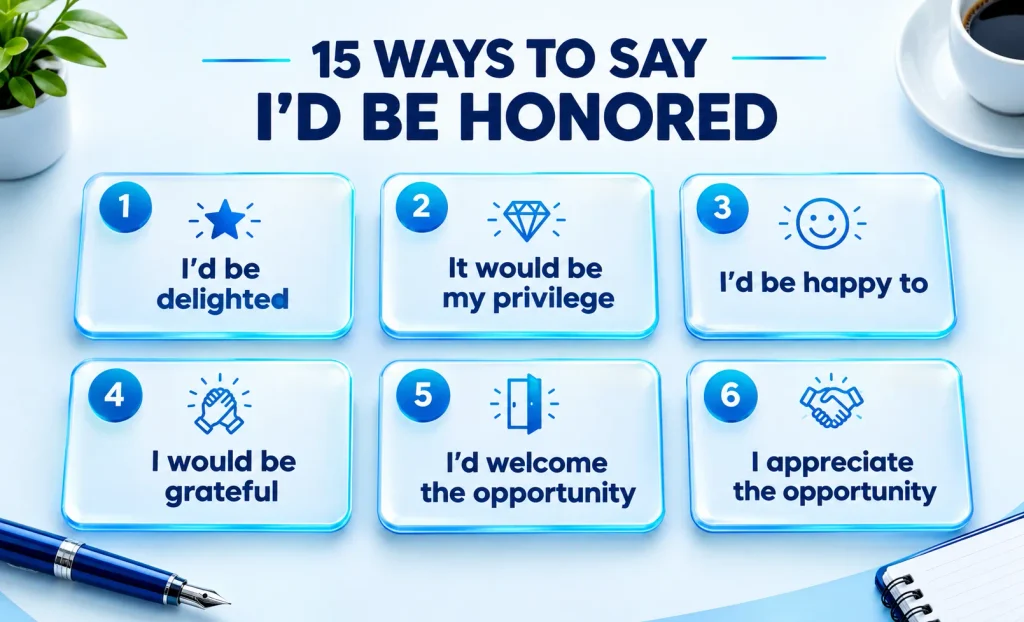 15 WAYS TO SAY
I'D BE HONORED

1
I'd be delighted

2
It would be my privilege

3
I'd be happy to

4
I would be grateful

5
I'd welcome the opportunity

6
I appreciate the opportunity